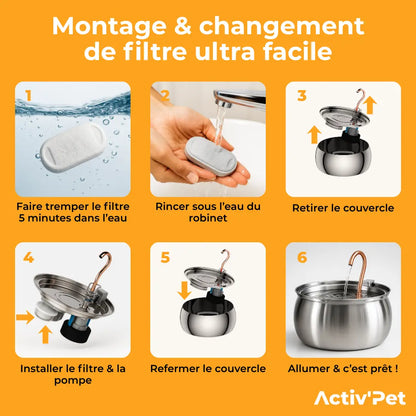 Montage & changement de filtre ultra facile

1
Faire tremper le filtre 5 minutes dans l'eau

2
Rincer sous l'eau du robinet

3
Retirer le couvercle

4
Installer le filtre & la pompe

5
Refermer le couvercle

6
Allumer & c'est prêt !

Activ'Pet