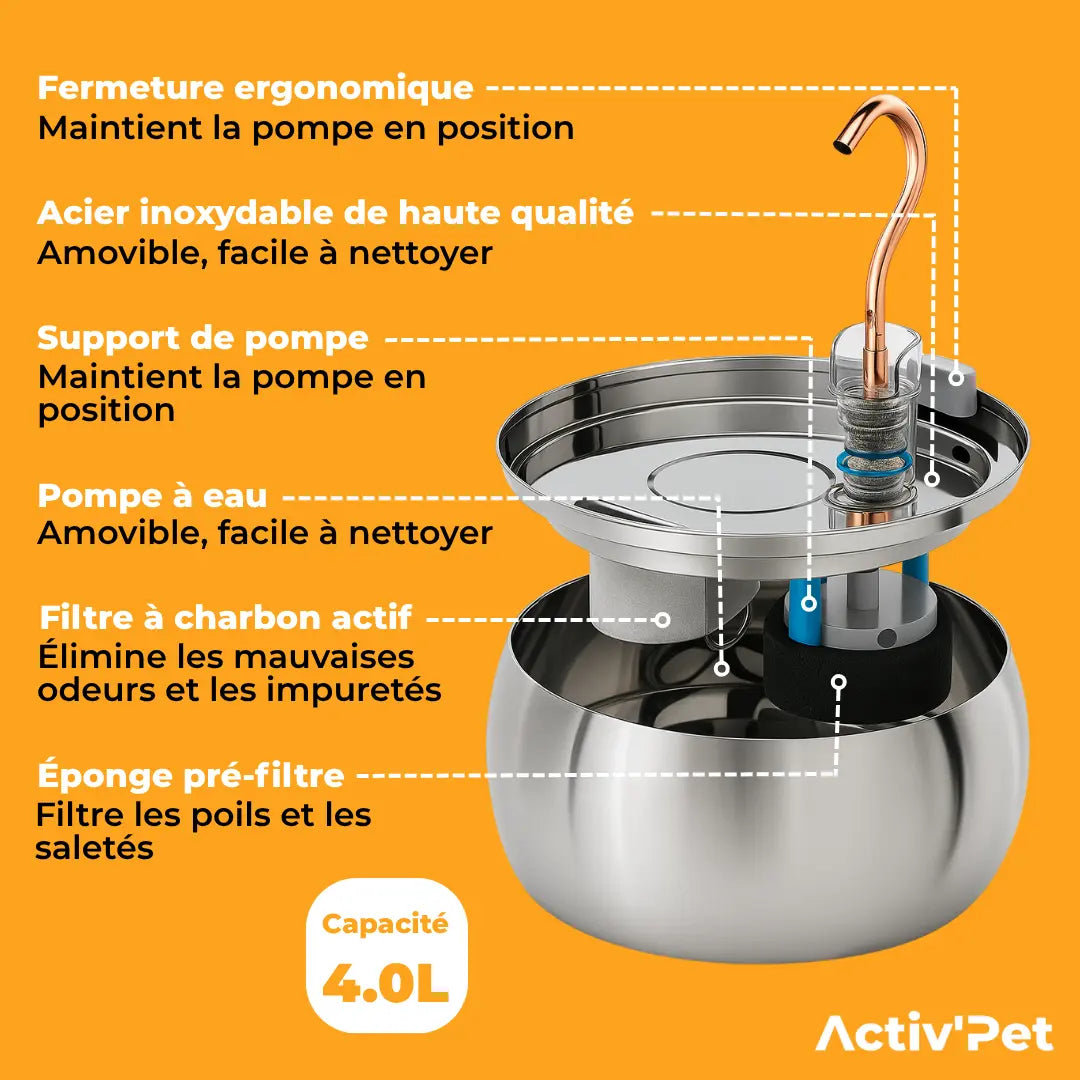 Fermeture ergonomique
Maintient la pompe en position

Acier inoxydable de haute qualité
Amovible, facile à nettoyer

Support de pompe
Maintient la pompe en position

Pompe à eau
Amovible, facile à nettoyer

Filtre à charbon actif
Élimine les mauvaises odeurs et les impuretés

Éponge pré-filtre
Filtre les poils et les saletés

Capacité
4.0L

Activ'Pet